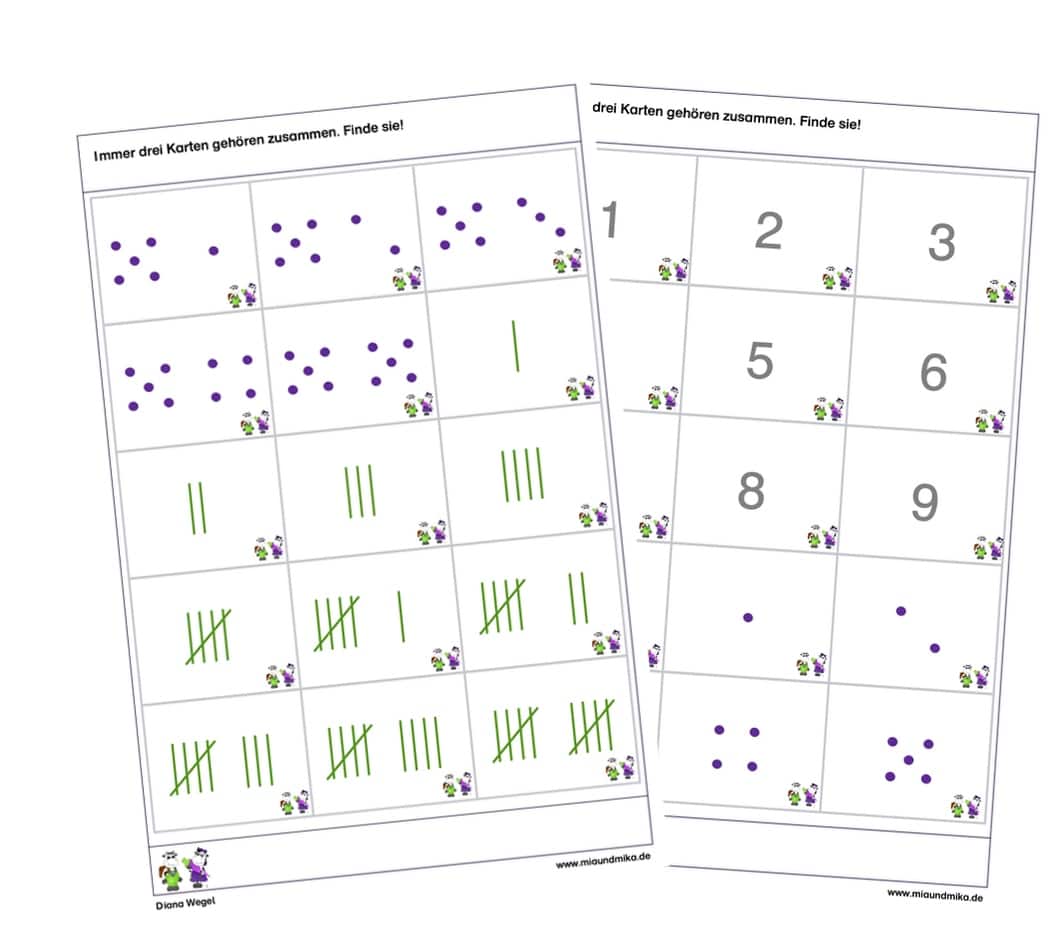 Immer drei Karten gehören zusammen. Finde sie!

www.miaundmika.de

Diana Wegel

drei Karten gehören zusammen. Finde sie!

1

2

3

5

6

8

9

www.miaundmika.de