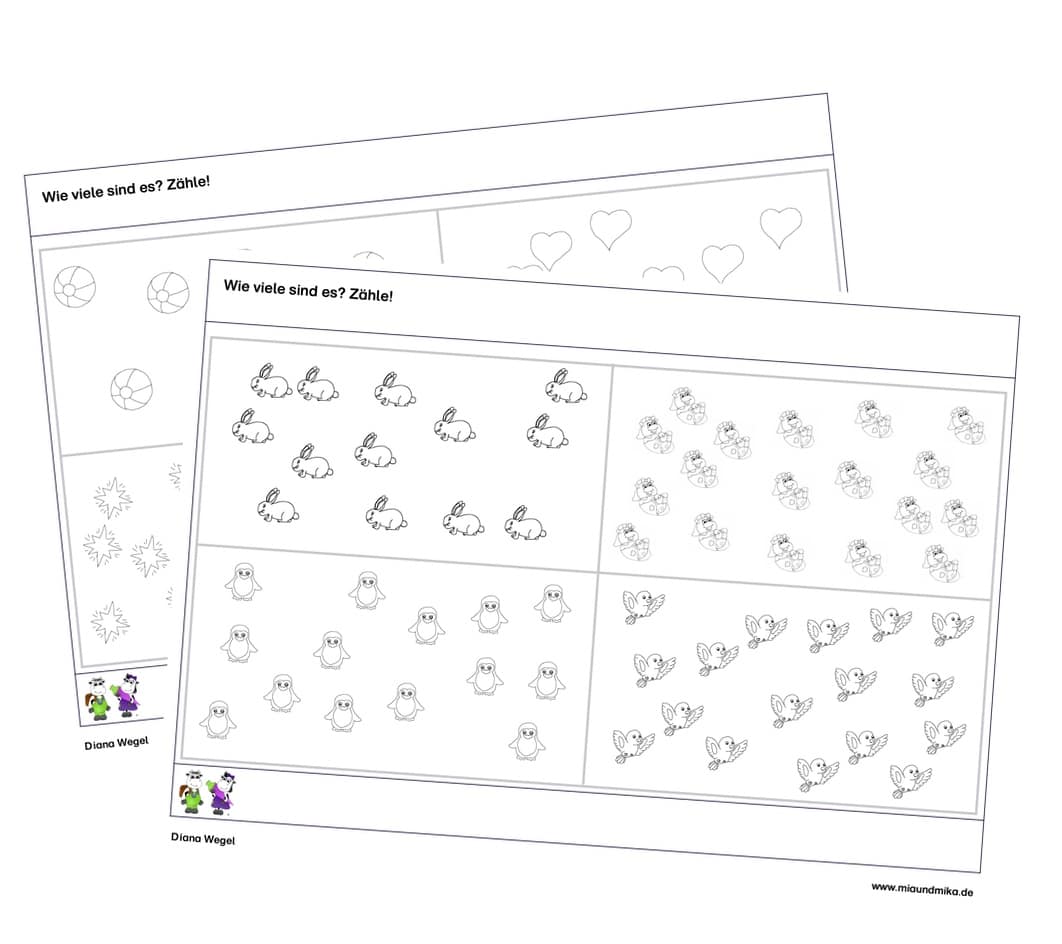 Wie viele sind es? Zähle!

Diana Wegel

Wie viele sind es? Zähle!

Diana Wegel

www.miaundmika.de